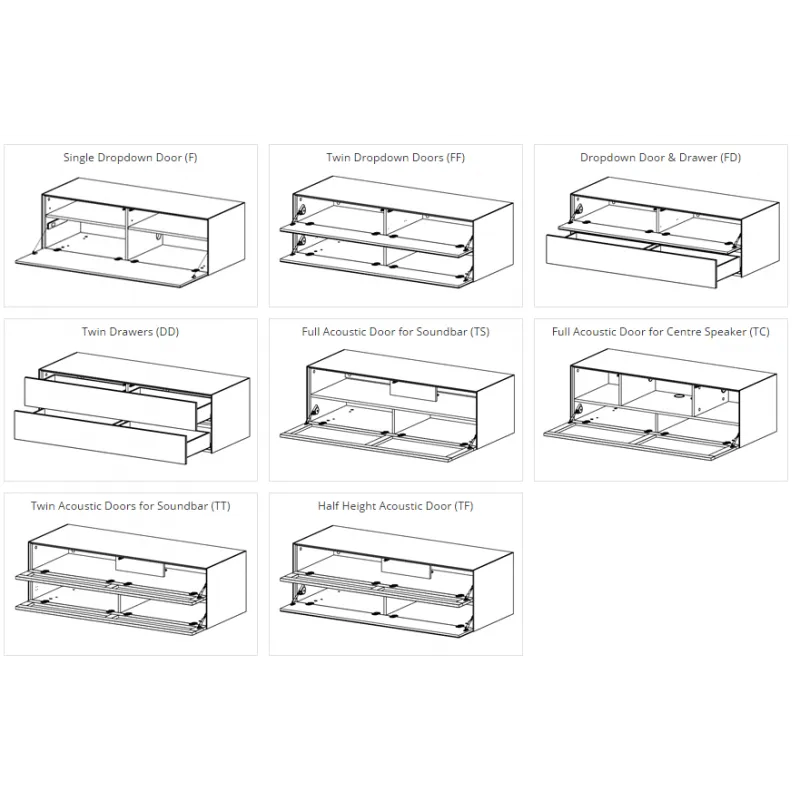 Single Dropdown Door (F)

Twin Dropdown Doors (FF)

Dropdown Door & Drawer (FD)

Twin Drawers (DD)

Full Acoustic Door for Soundbar (TS)

Full Acoustic Door for Centre Speaker (TC)

Twin Acoustic Doors for Soundbar (TT)

Half Height Acoustic Door (TF)